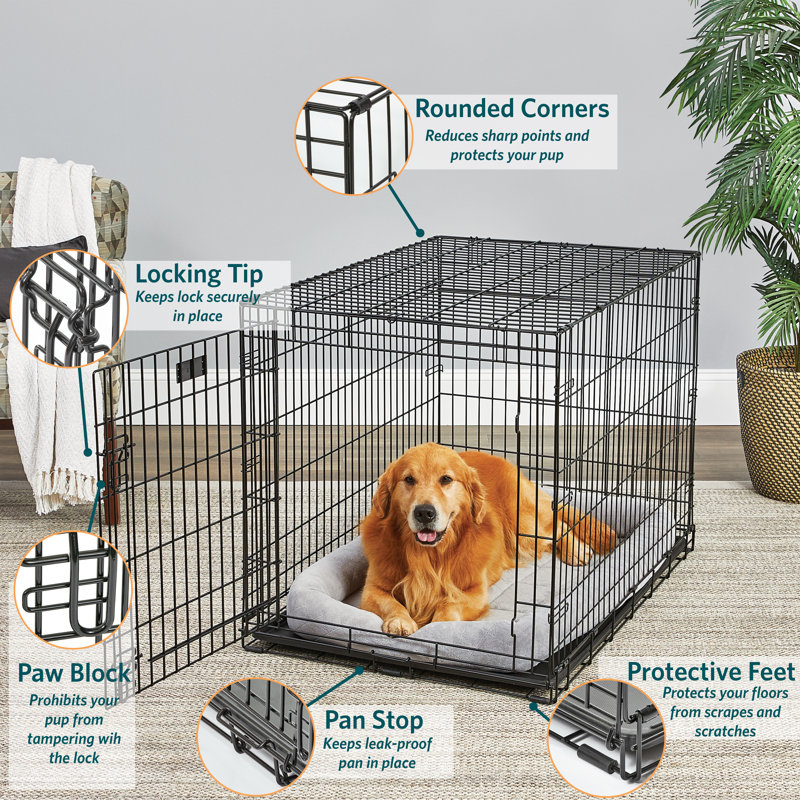 Rounded Corners
Reduces sharp points and protects your pup

Locking Tip
Keeps lock securely in place

Paw Block
Prohibits your pup from tampering wih the lock

Pan Stop
Keeps leak-proof pan in place

Protective Feet
Protects your floors from scrapes and scratches